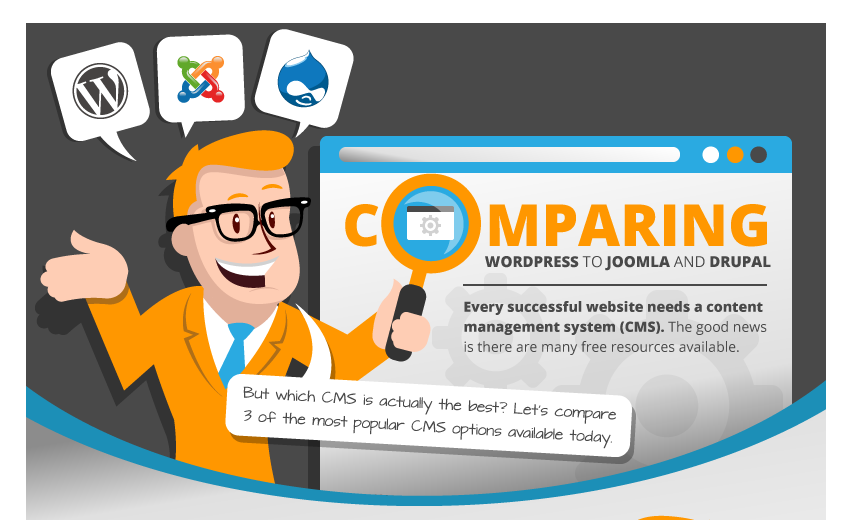 COMPARING
WORDPRESS TO JOOMLA AND DRUPAL

Every successful website needs a content management system (CMS). The good news is there are many free resources available.

But which CMS is actually the best? Let's compare 3 of the most popular CMS options available today.