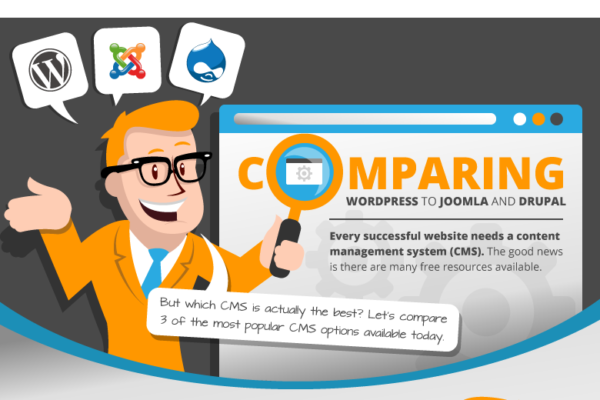 COMPARING

WORDPRESS TO JOOMLA AND DRUPAL

Every successful website needs a content management system (CMS). The good news is there are many free resources available.

But which CMS is actually the best? Let's compare 3 of the most popular CMS options available today.